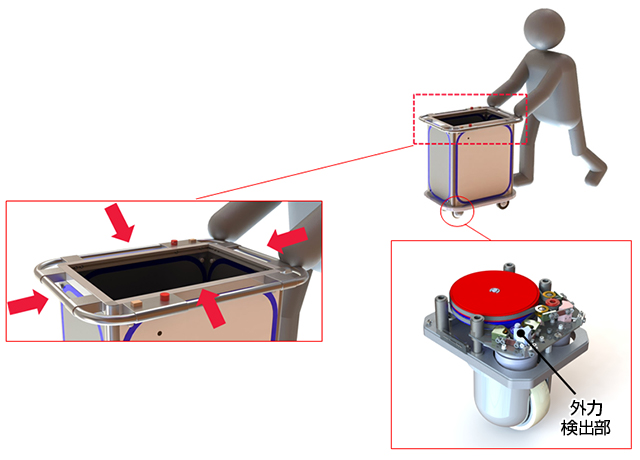 外力
検出部