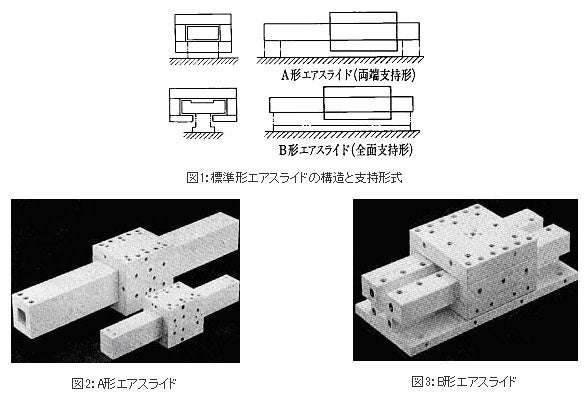 A形エアスライド(両端支持形)

B形エアスライド(全面支持形)

図1: 標準形エアスライドの構造と支持形式

図2: A形エアスライド

図3: B形エアスライド