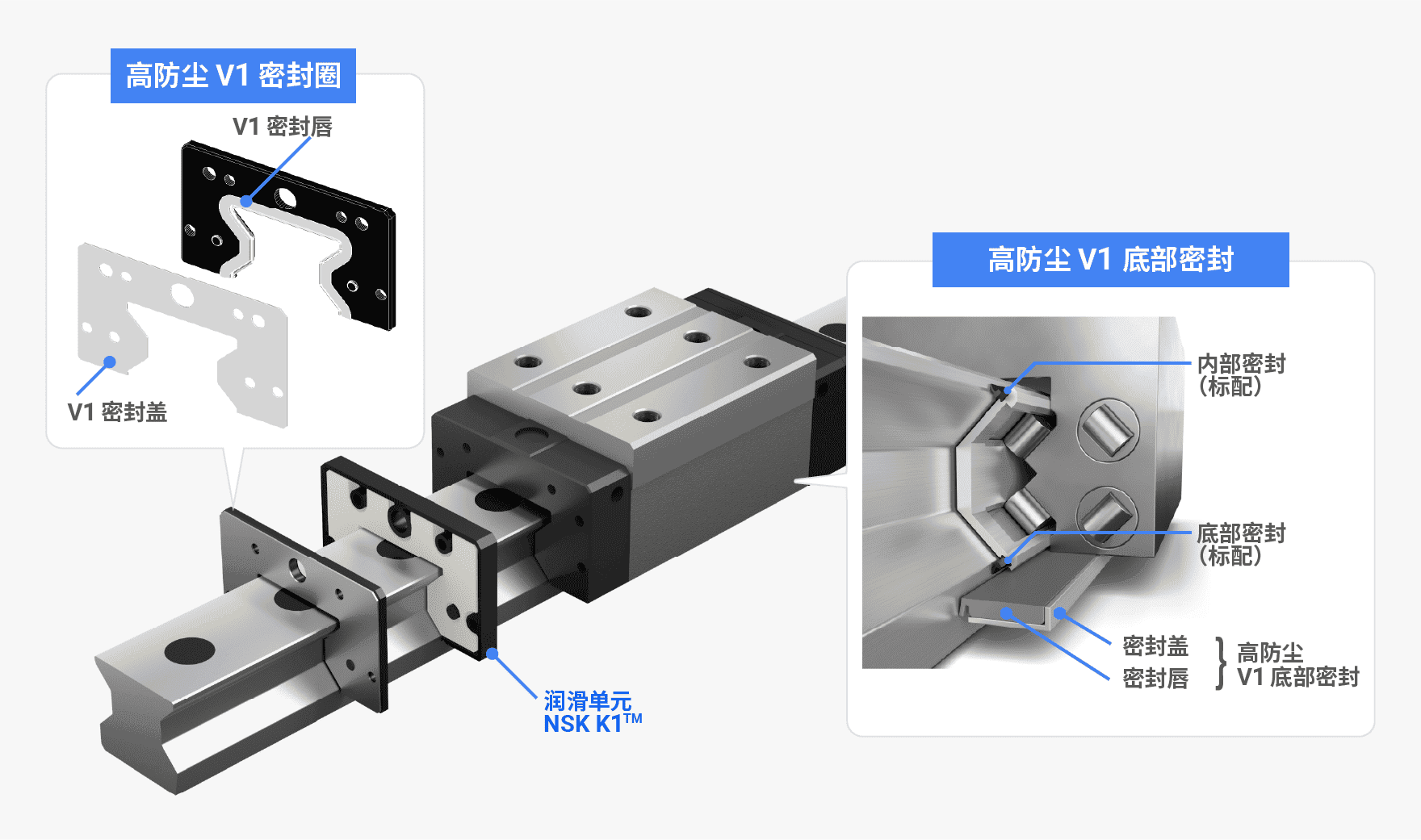 高防尘 V1 密封圈

V1 密封唇

V1 密封盖

润滑单元
NSK K1™

高防尘 V1 底部密封

内部密封
(标配)

底部密封
(标配)

密封盖
密封唇

高防尘
V1 底部密封