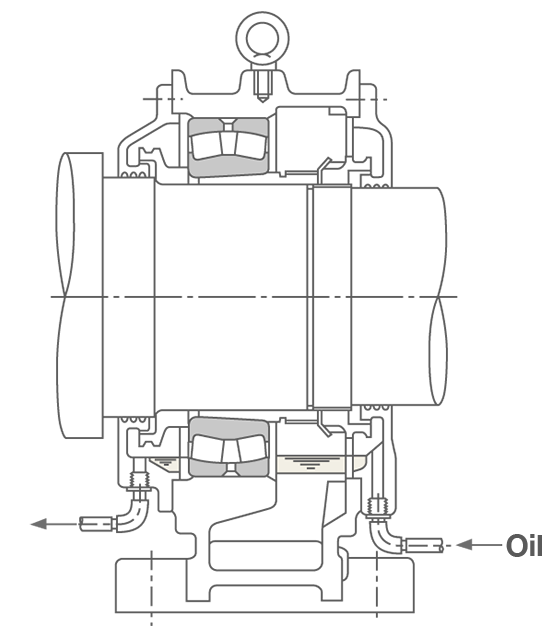 Oil